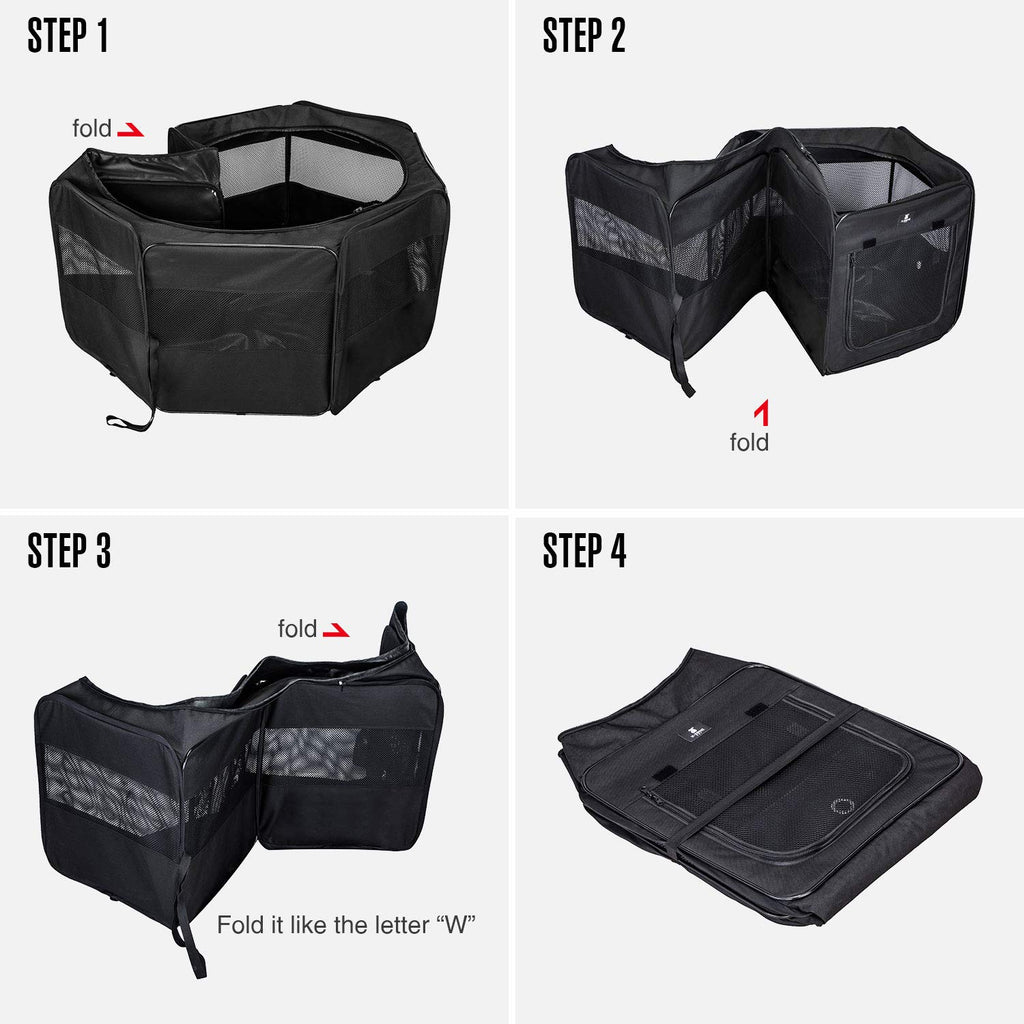 STEP 1

fold

STEP 2

fold

STEP 3

fold

Fold it like the letter “W”

STEP 4